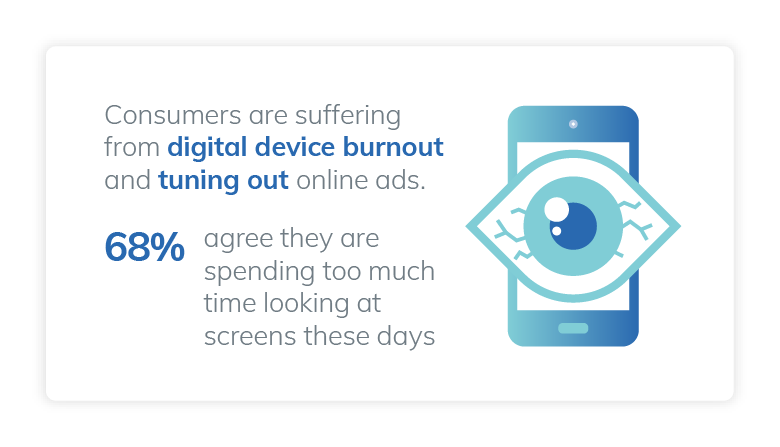 Consumers are suffering from digital device burnout and tuning out online ads.

68% agree they are spending too much time looking at screens these days